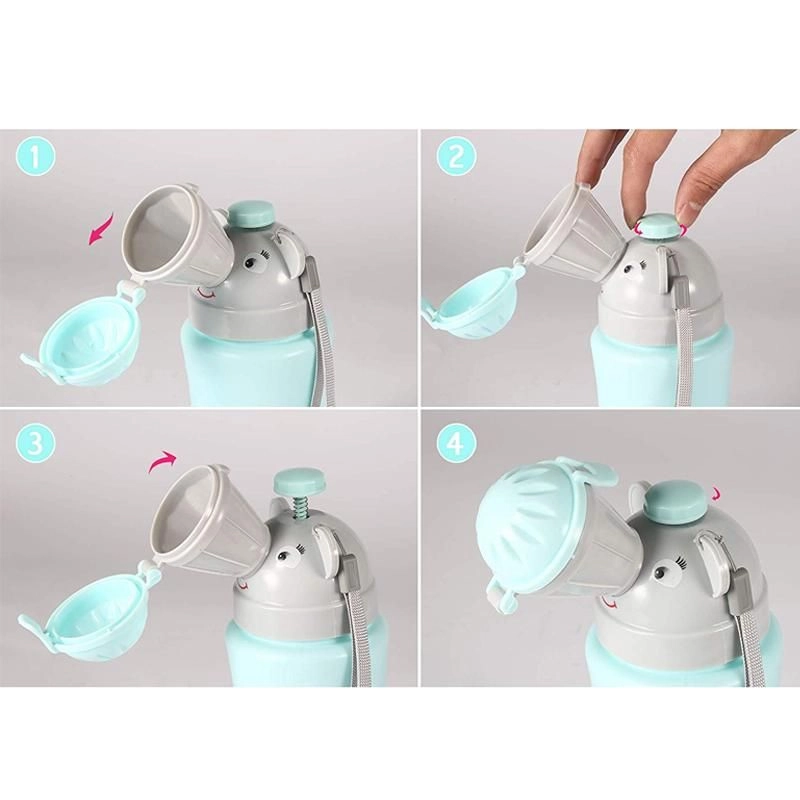 1

2

3

4